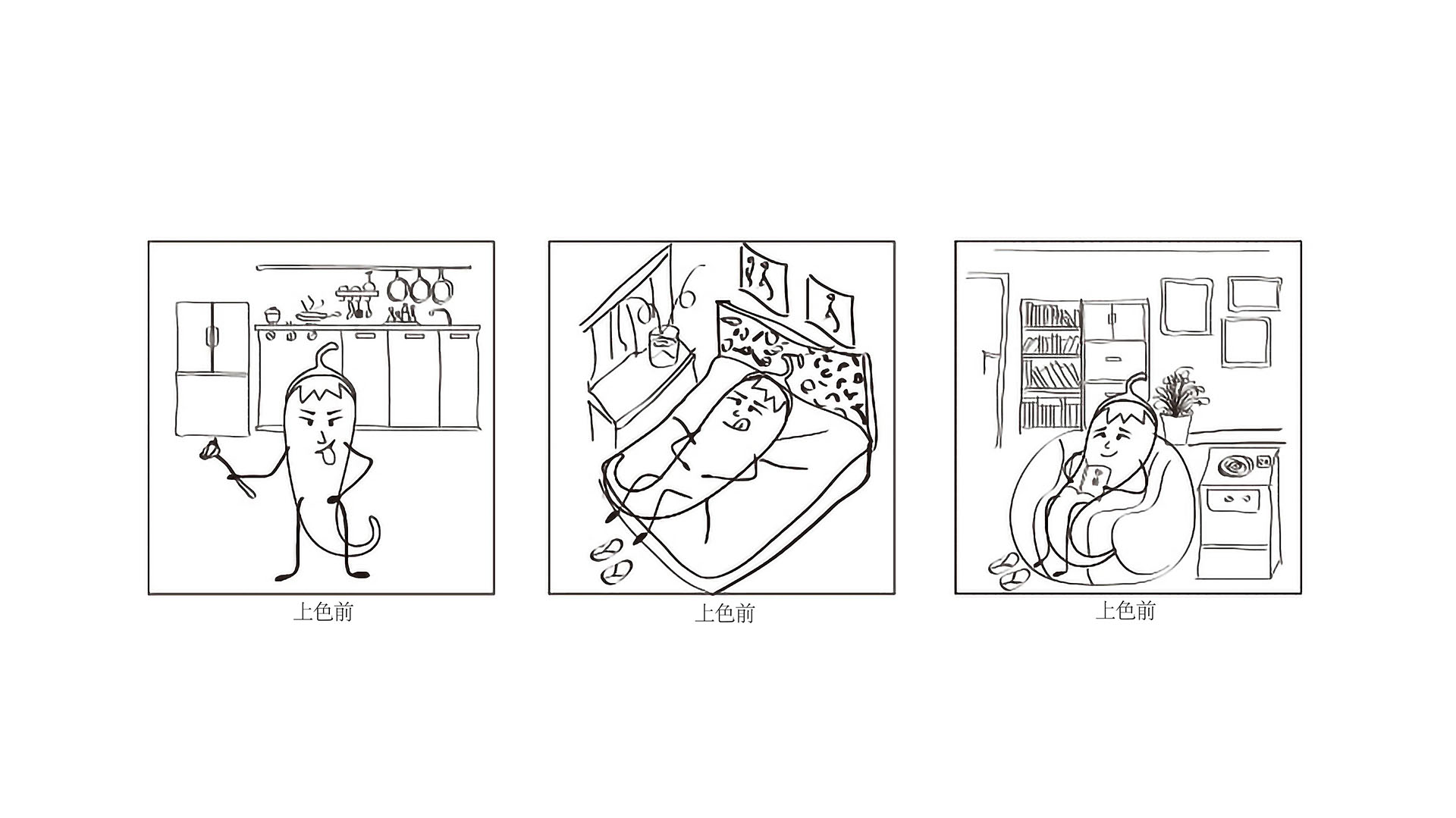 上色前

上色前

上色前